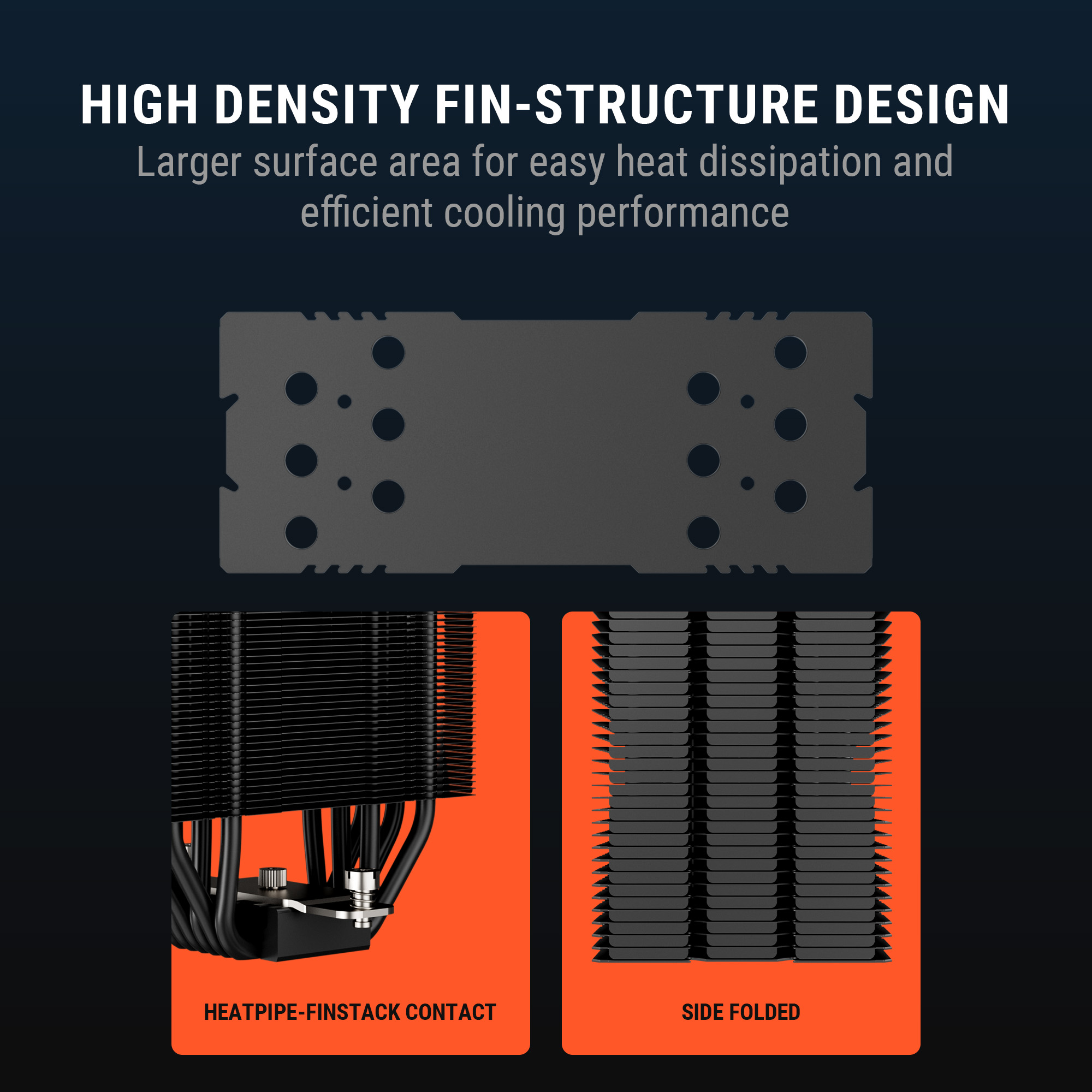 HIGH DENSITY FIN-STRUCTURE DESIGN

Larger surface area for easy heat dissipation and efficient cooling performance

HEATPIPE-FINSTACK CONTACT

SIDE FOLDED