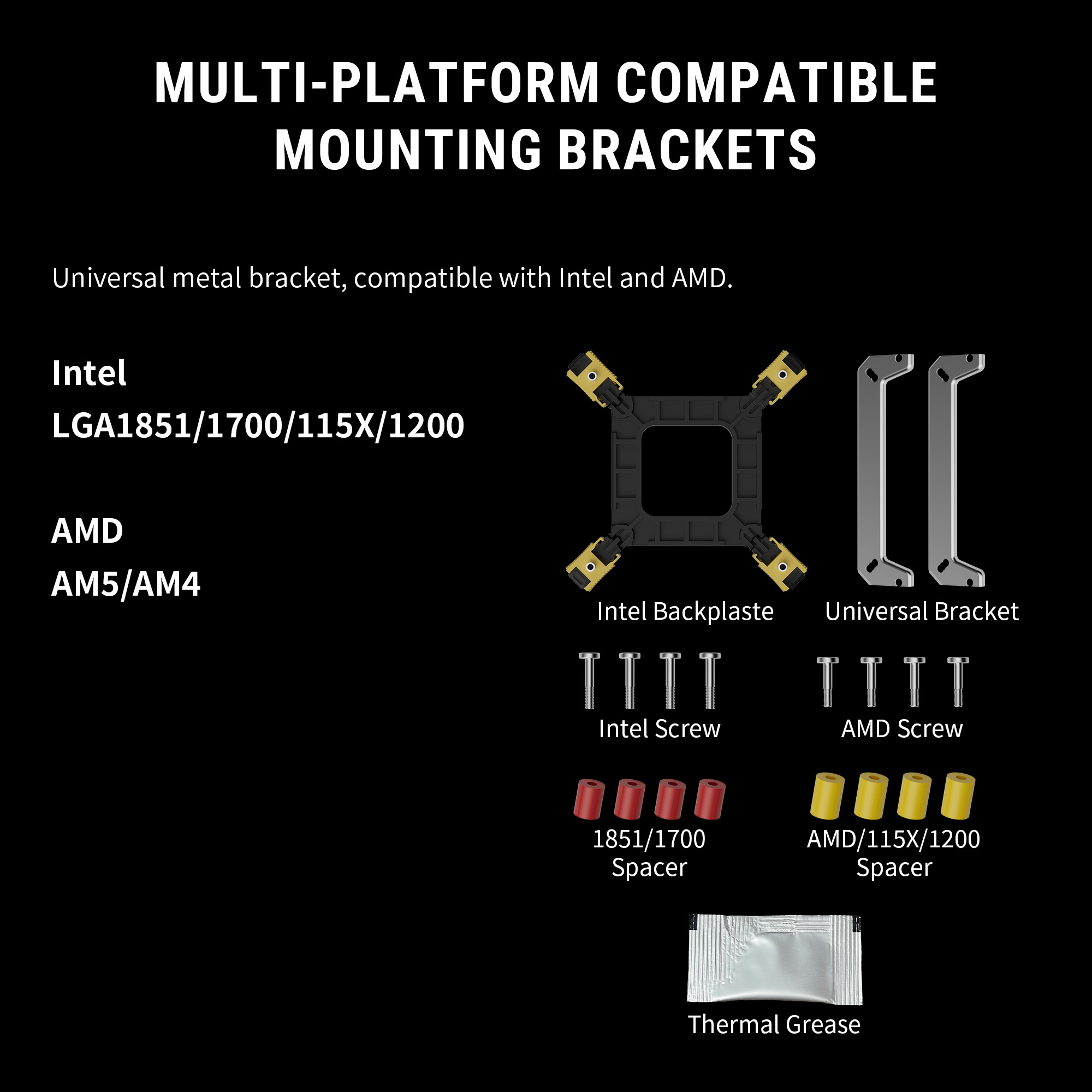 MULTI-PLATFORM COMPATIBLE MOUNTING BRACKETS

Universal metal bracket, compatible with Intel and AMD.

Intel
LGA1851/1700/115X/1200

AMD
AM5/AM4

Intel Backplaste

Universal Bracket

Intel Screw

AMD Screw

1851/1700 Spacer

AMD/115X/1200 Spacer

Thermal Grease